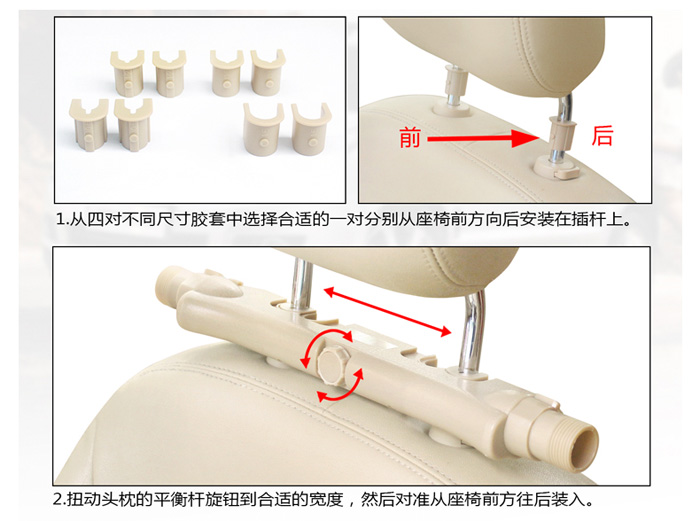 前

后

1.从四对不同尺寸胶套中选择合适的一对分别从座椅前方向后安装在插杆上。

2.扭动头枕的平衡杆旋钮到合适的宽度，然后对准从座椅前方往后装入。