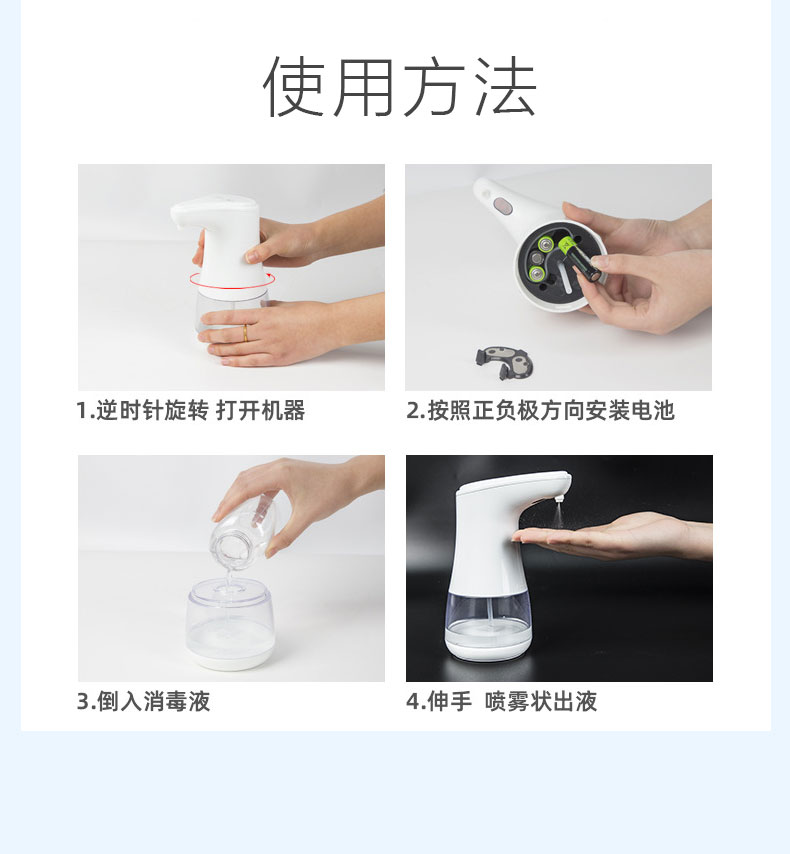 使用方法

1.逆时针旋转 打开机器

2.按照正负极方向安装电池

3.倒入消毒液

4.伸手 喷雾状出液