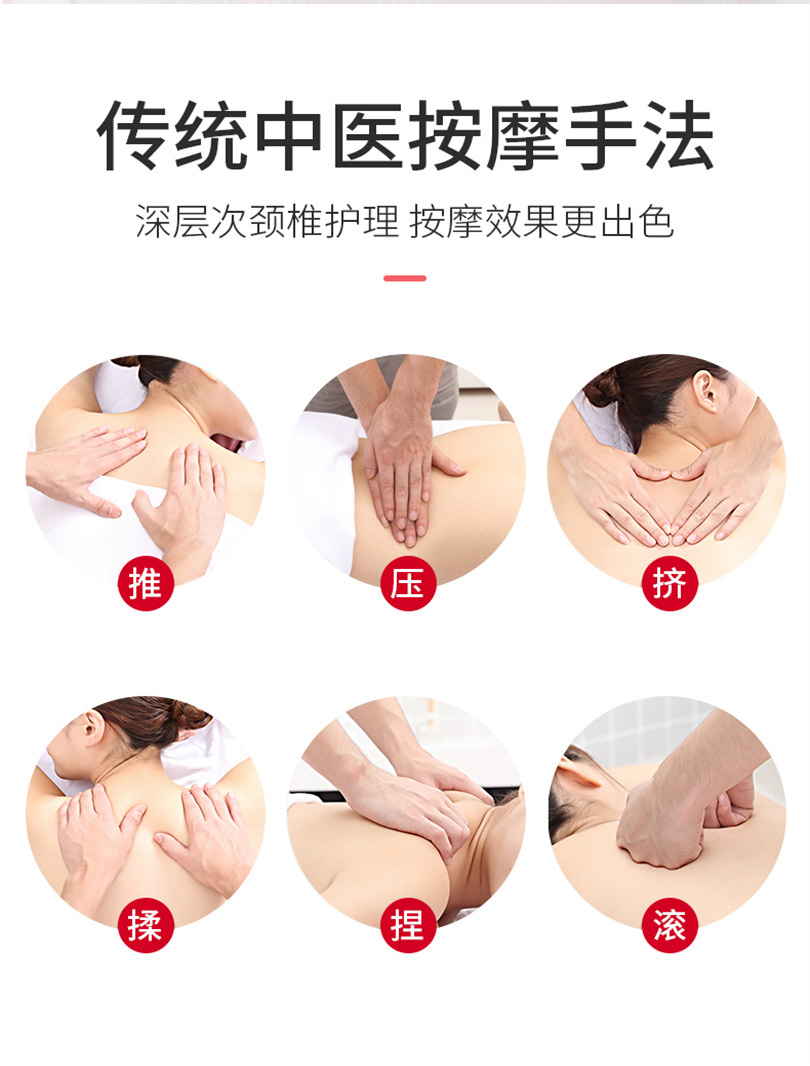 传统中医按摩手法

深层次颈椎护理 按摩效果更出色

推

压

挤

揉

捏

滚