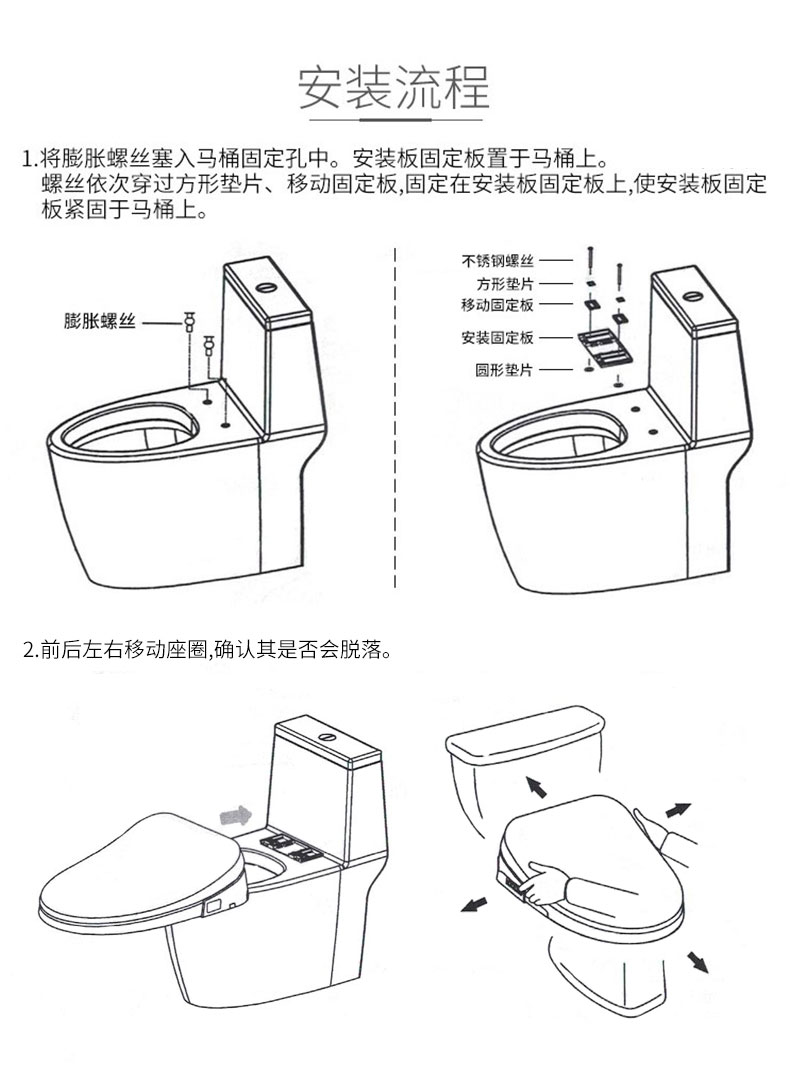 安装流程

1.将膨胀螺丝塞入马桶固定孔中。安装板固定板置于马桶上。螺丝依次穿过方形垫片、移动固定板,固定在安装板固定板上,使安装板固定板紧固于马桶上。

膨胀螺丝

不锈钢螺丝
方形垫片
移动固定板
安装固定板
圆形垫片

2.前后左右移动座圈,确认其是否会脱落。